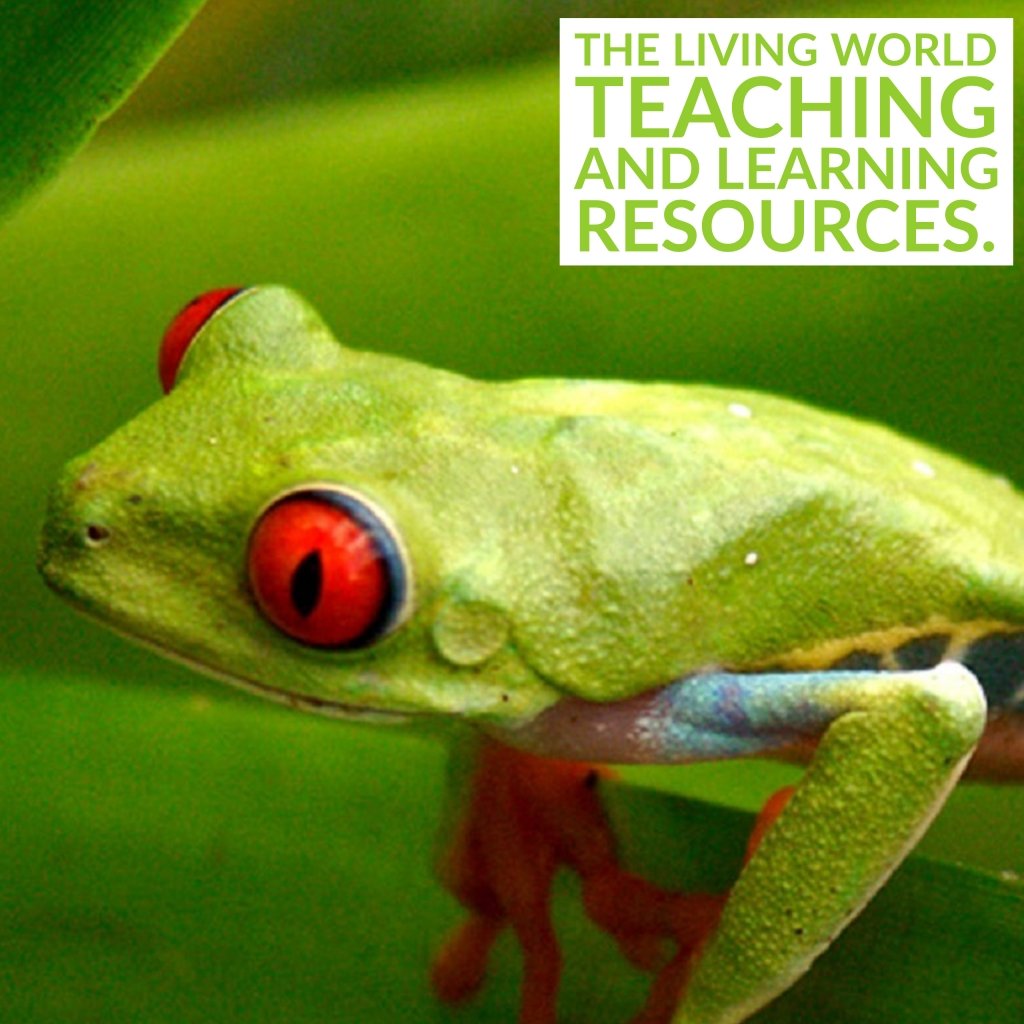 THE LIVING WORLD
TEACHING
AND LEARNING
RESOURCES.