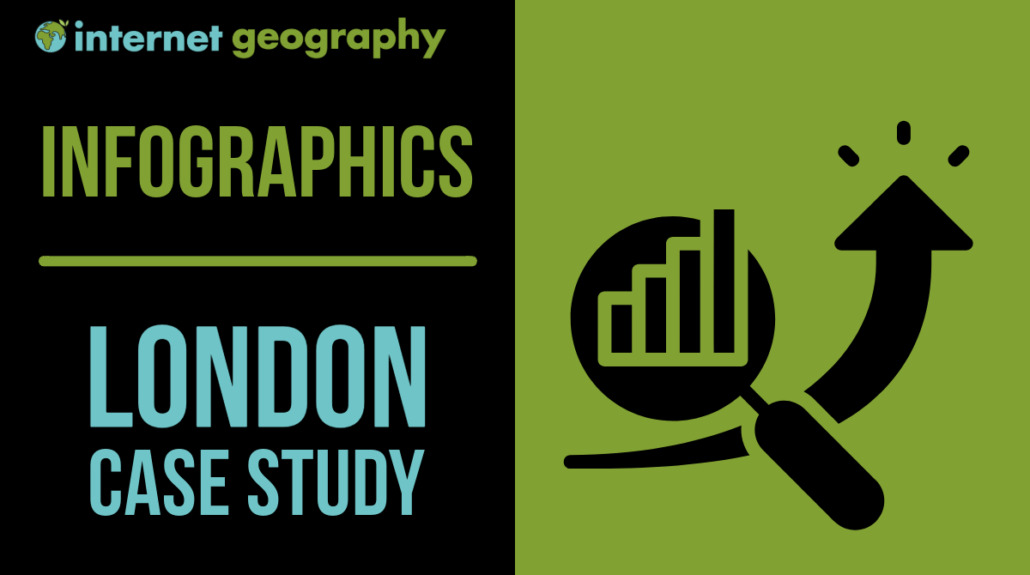 internet geography

INFOGRAPHICS

LONDON
CASE STUDY