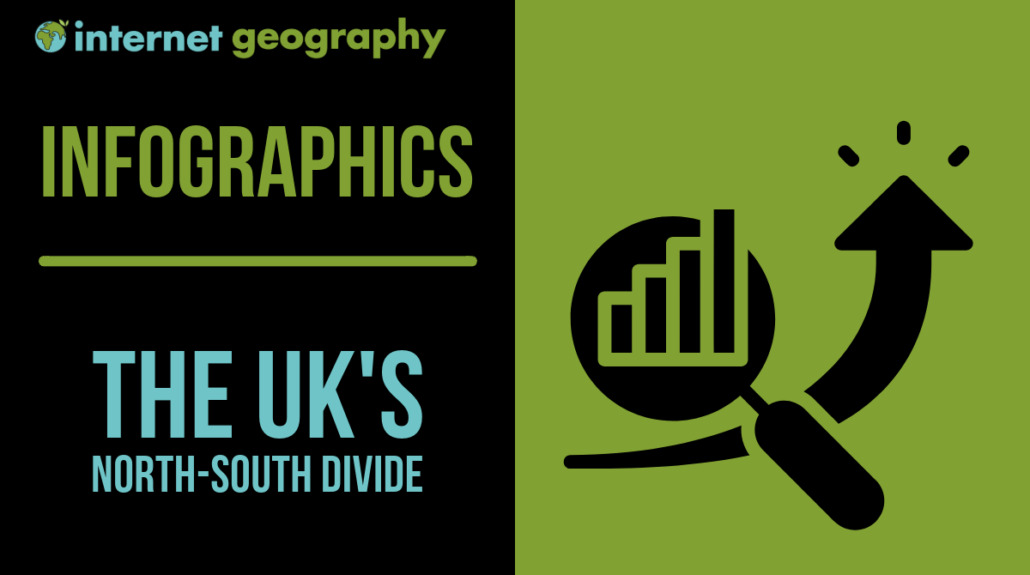 internet geography

INFOGRAPHICS

THE UK'S
NORTH-SOUTH DIVIDE