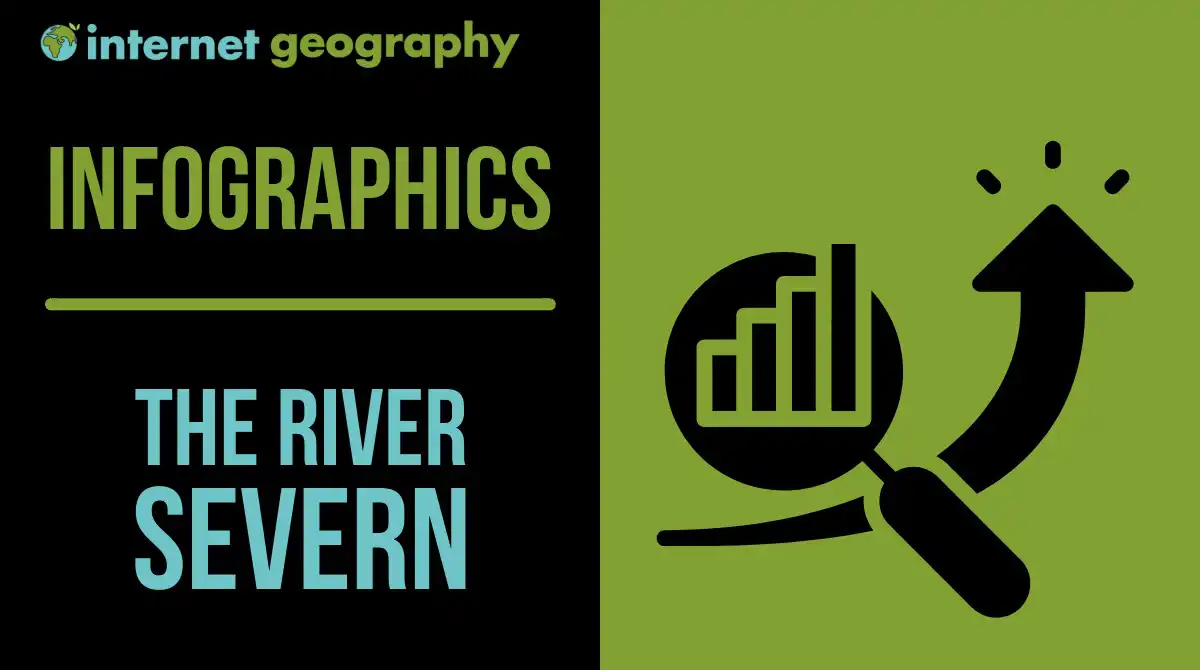 internet geography

INFOGRAPHICS

THE RIVER SEVERN